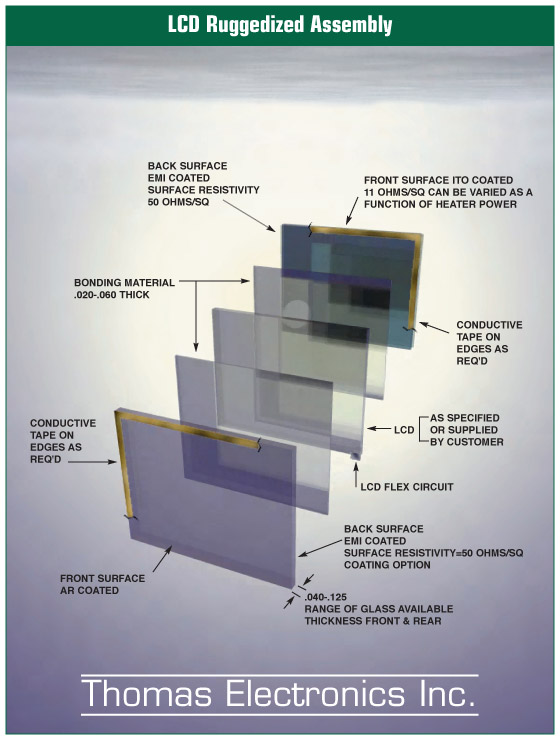 LCD Ruggedized Assembly

BACK SURFACE EMI COATED SURFACE RESISTIVITY 50 OHMS/SQ

FRONT SURFACE ITO COATED 11 OHMS/SQ CAN BE VARIED AS A FUNCTION OF HEATER POWER

BONDING MATERIAL .020-.060 THICK

CONDUCTIVE TAPE ON EDGES AS REQ'D

LCD

AS SPECIFIED OR SUPPLIED BY CUSTOMER

CONDUCTIVE TAPE ON EDGES AS REQ'D

LCD FLEX CIRCUIT

BACK SURFACE EMI COATED SURFACE RESISTIVITY=50 OHMS/SQ COATING OPTION

FRONT SURFACE AR COATED

.040-.125 RANGE OF GLASS AVAILABLE THICKNESS FRONT & REAR

Thomas Electronics Inc.